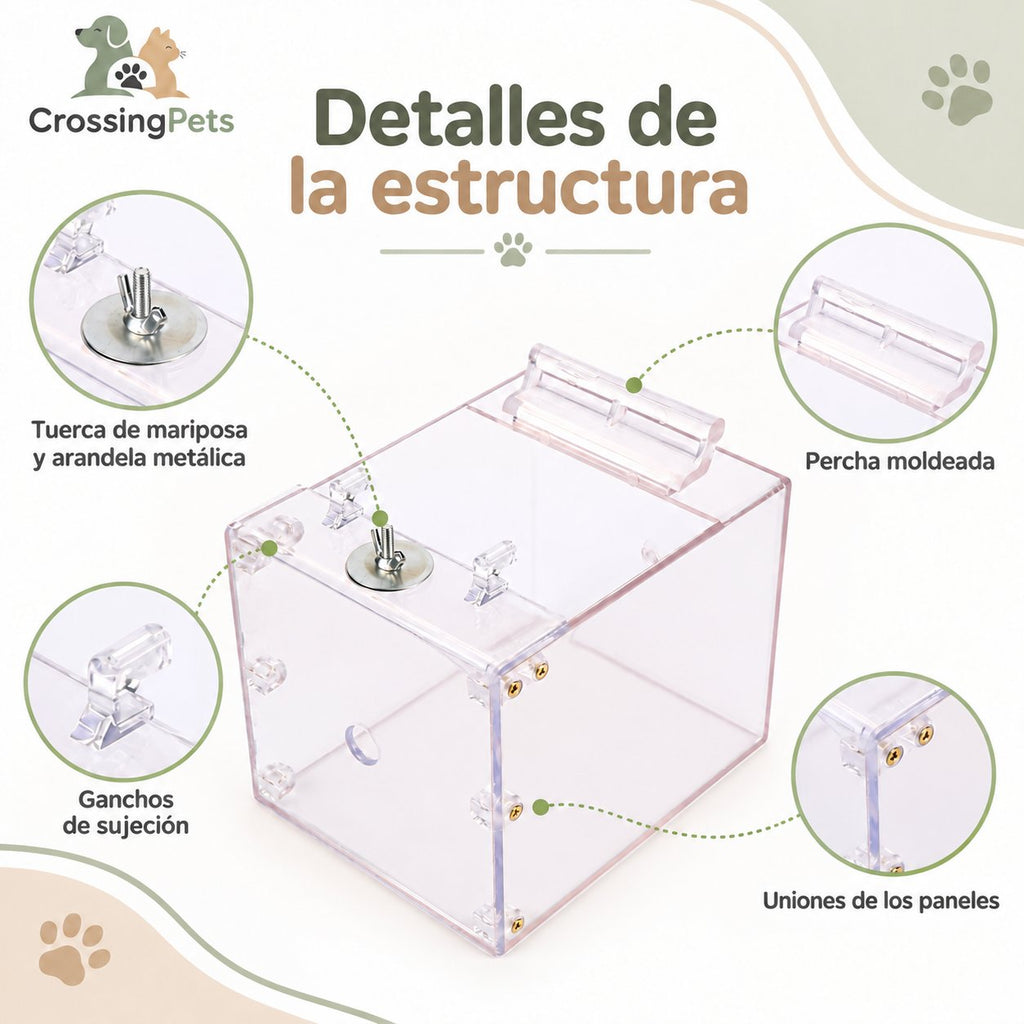 CrossingPets

Detalles de la estructura

Tuerca de mariposa y arandela metálica

Percha moldeada

Ganchos de sujeción

Uniones de los paneles