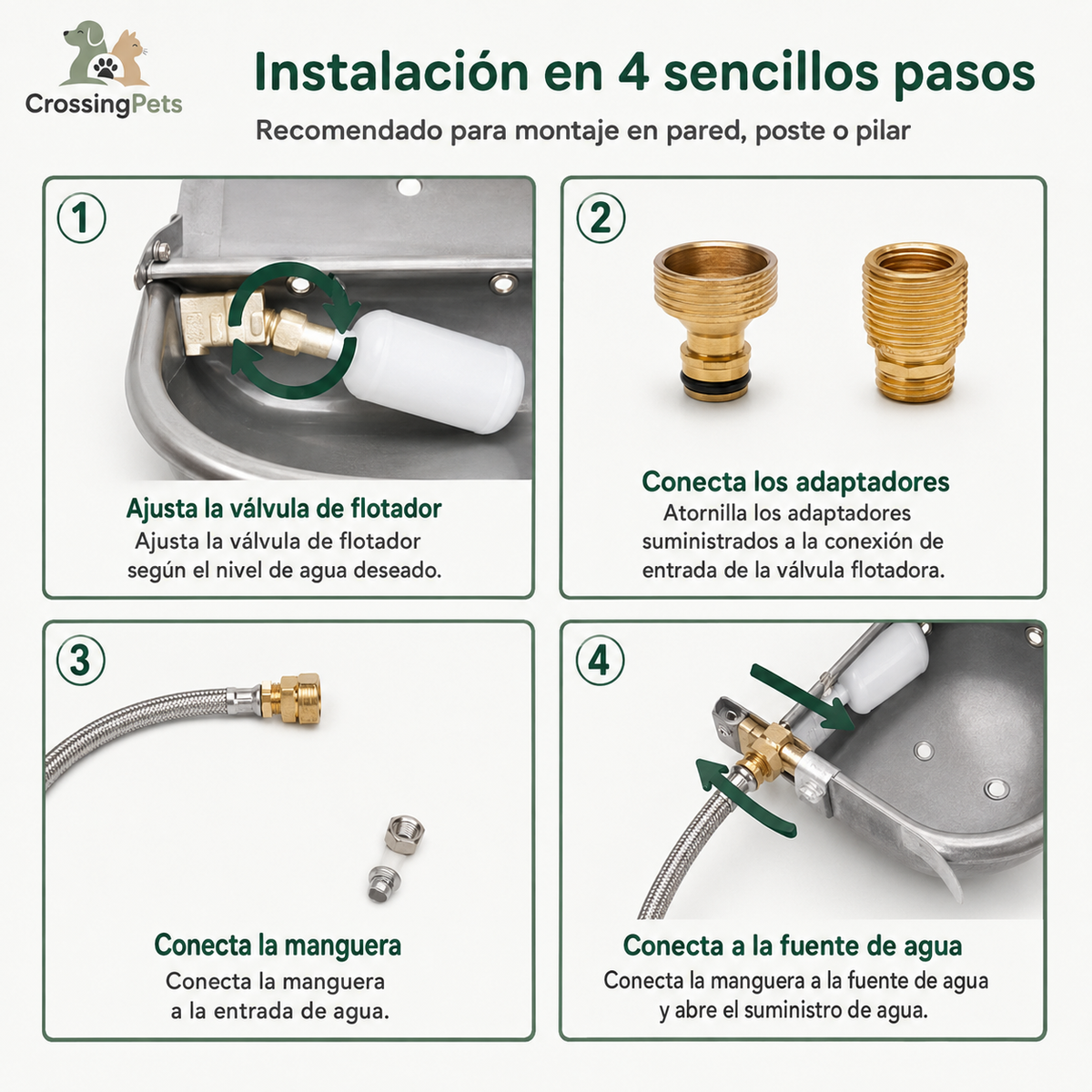 CrossingPets

Instalación en 4 sencillos pasos

Recomendado para montaje en pared, poste o pilar

1

Ajusta la válvula de flotador

Ajusta la válvula de flotador según el nivel de agua deseado.

2

Conecta los adaptadores

Atornilla los adaptadores suministrados a la conexión de entrada de la válvula flotadora.

3

Conecta la manguera

Conecta la manguera a la entrada de agua.

4

Conecta a la fuente de agua

Conecta la manguera a la fuente de agua y abre el suministro de agua.