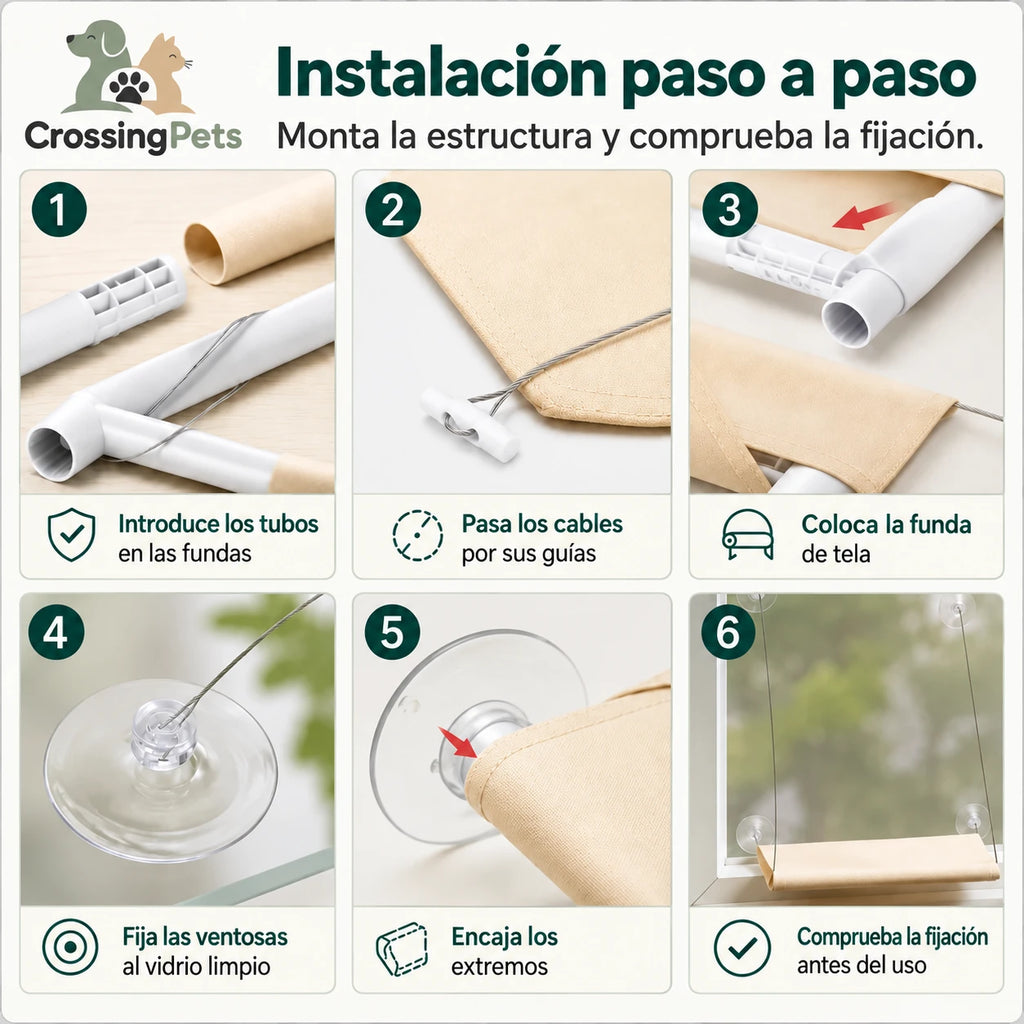 CrossingPets

Instalación paso a paso

Monta la estructura y comprueba la fijación.

1

Introduce los tubos en las fundas

2

Pasa los cables por sus guías

3

Coloca la funda de tela

4

Fija las ventosas al vidrio limpio

5

Encaja los extremos

6

Comprueba la fijación antes del uso